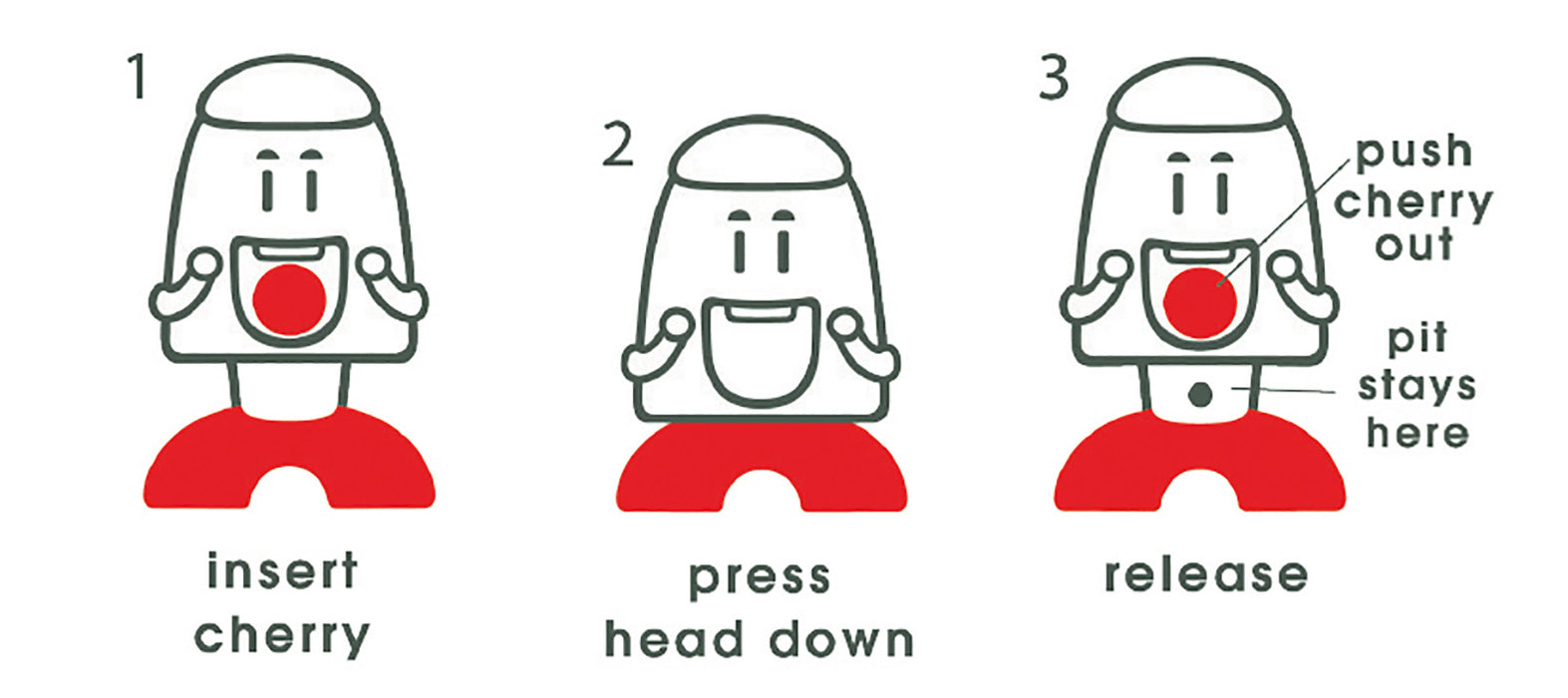 1

insert cherry

2

press head down

3

push cherry out

pit stays here

release