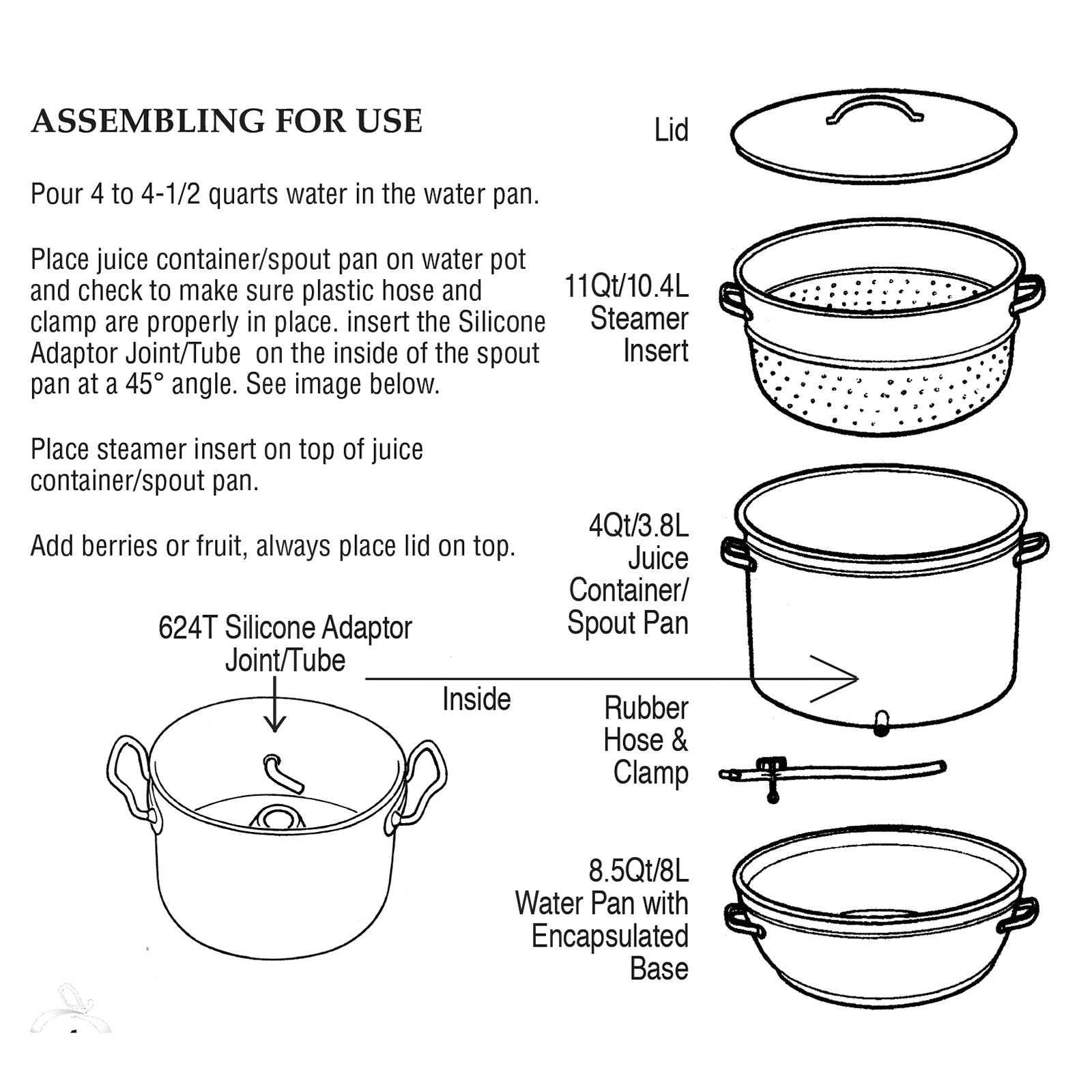 ASSEMBLING FOR USE

Pour 4 to 4-1/2 quarts water in the water pan.

Place juice container/spout pan on water pot and check to make sure plastic hose and clamp are properly in place. insert the Silicone Adaptor Joint/Tube  on the inside of the spout pan at a 45° angle. See image below.

Place steamer insert on top of juice container/spout pan.

Add berries or fruit, always place lid on top.

624T Silicone Adaptor Joint/Tube

Inside

Lid

11Qt/10.4L Steamer Insert

4Qt/3.8L Juice Container/ Spout Pan

Rubber Hose & Clamp

8.5Qt/8L Water Pan with Encapsulated Base